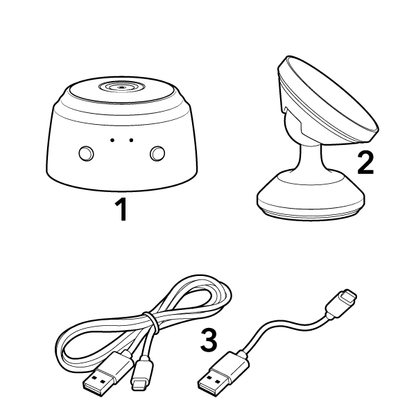 1
2
3