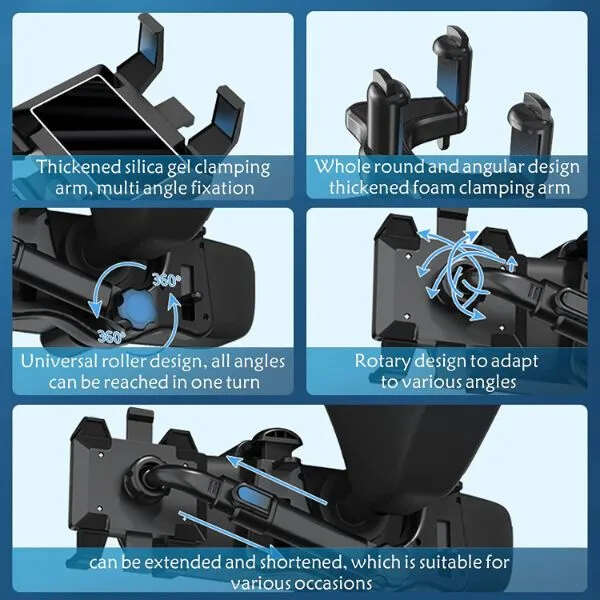 Thickened silica gel clamping arm, multi angle fixation

Whole round and angular design thickened foam clamping arm

360°

360°

Universal roller design, all angles can be reached in one turn

Rotary design to adapt to various angles

can be extended and shortened, which is suitable for various occasions